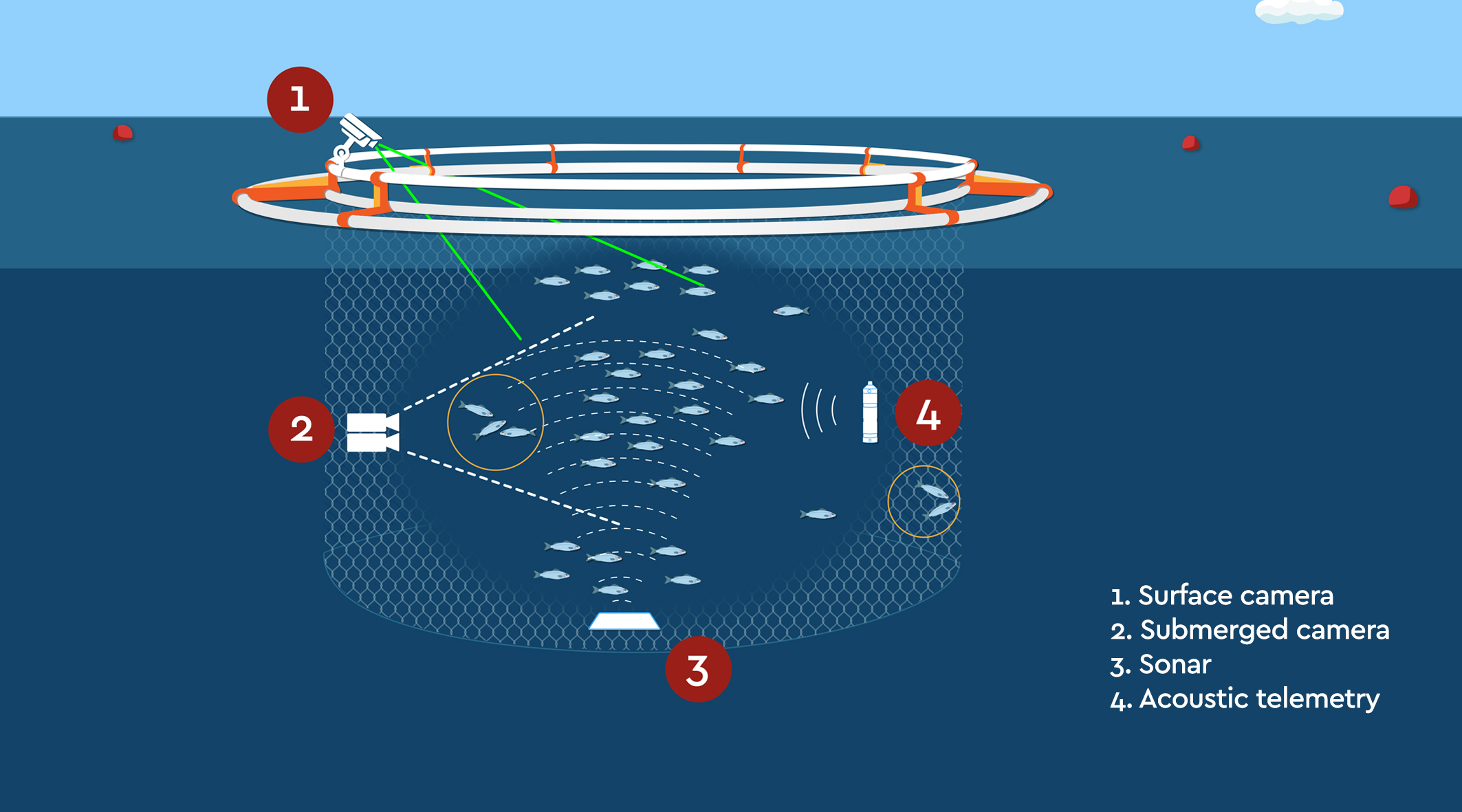 1

2

4

3

1. Surface camera
2. Submerged camera
3. Sonar
4. Acoustic telemetry